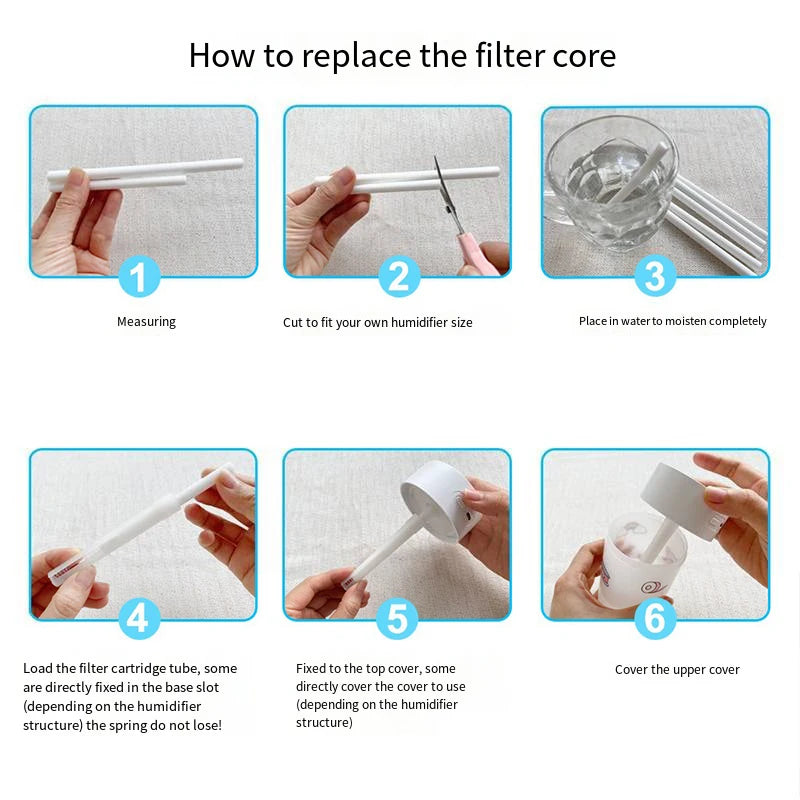 How to replace the filter core

1

Measuring

2

Cut to fit your own humidifier size

3

Place in water to moisten completely

4

Load the filter cartridge tube, some are directly fixed in the base slot (depending on the humidifier structure) the spring do not lose!

5

Fixed to the top cover, some directly cover the cover to use (depending on the humidifier structure)

6

Cover the upper cover