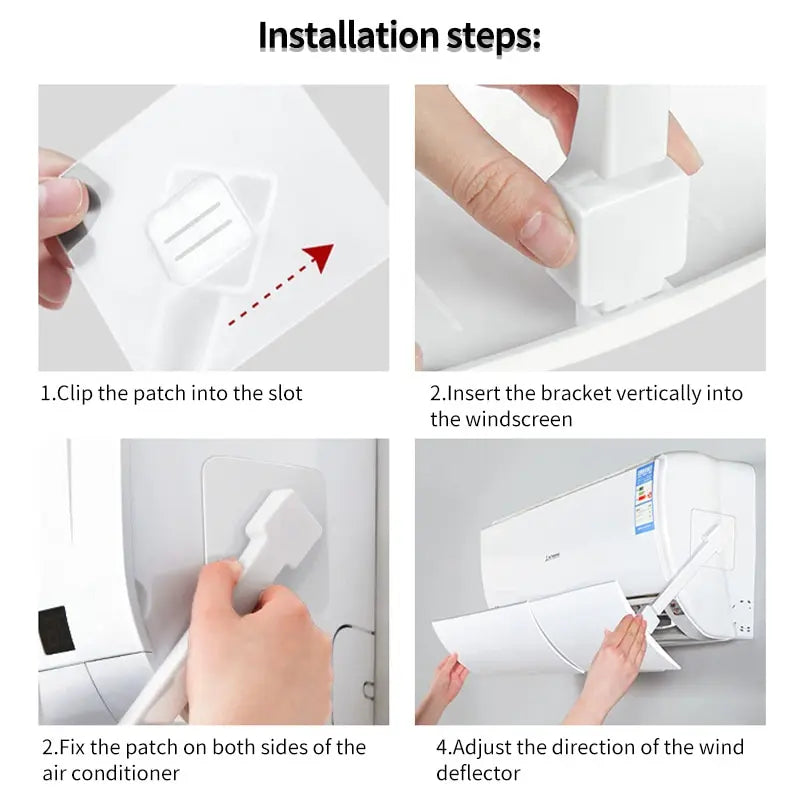 Installation steps:

1.Clip the patch into the slot

2.Insert the bracket vertically into the windscreen

2.Fix the patch on both sides of the air conditioner

4.Adjust the direction of the wind deflector