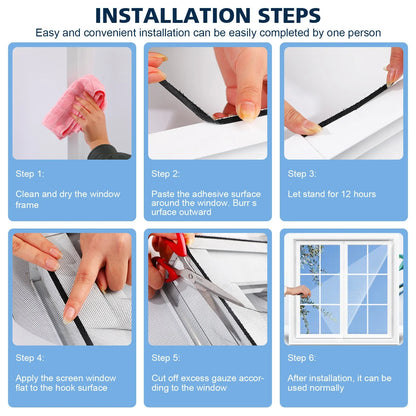 INSTALLATION STEPS
Easy and convenient installation can be easily completed by one person

Step 1:

Clean and dry the window frame

Step 2:

Paste the adhesive surface around the window. Burr s urface outward

Step 3:

Let stand for 12 hours

Step 4:

Apply the screen window flat to the hook surface

Step 5:

Cut off excess gauze according to the window

Step 6:

After installation, it can be used normally