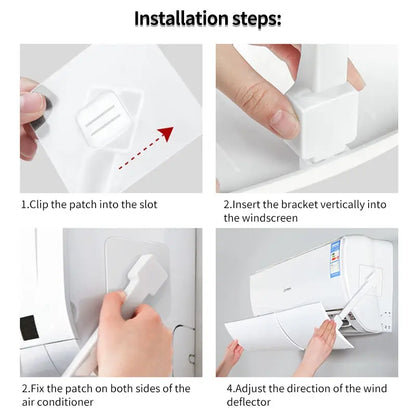 Installation steps:

1.Clip the patch into the slot

2.Insert the bracket vertically into the windscreen

2.Fix the patch on both sides of the air conditioner

4.Adjust the direction of the wind deflector